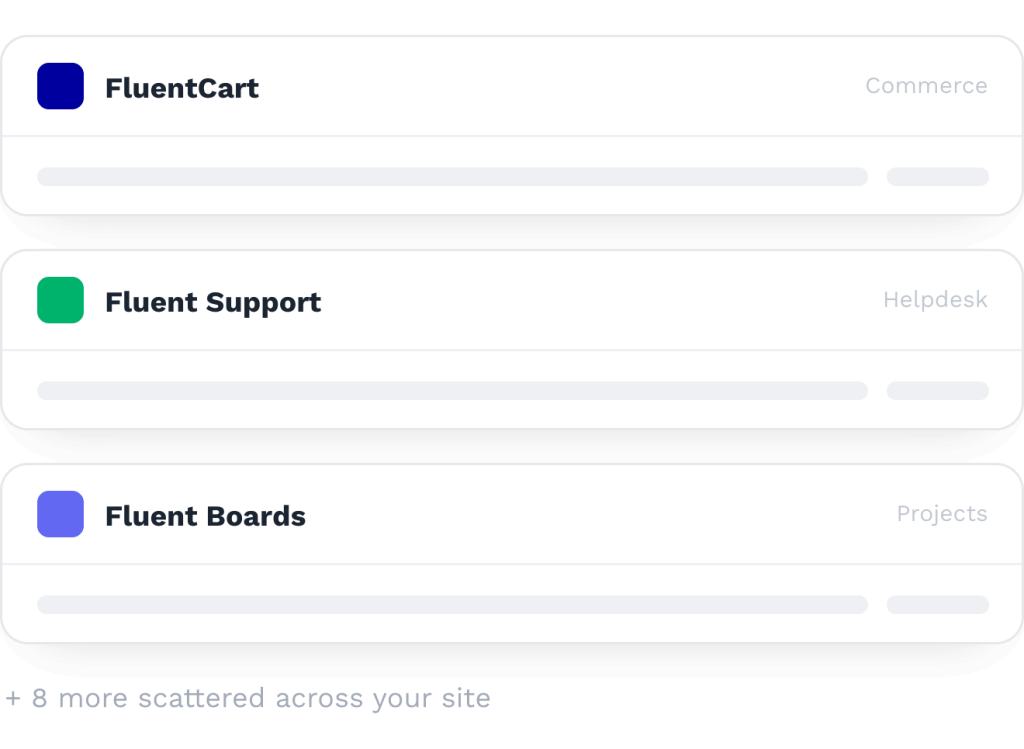 FluentCart

Commerce

Fluent Support

Helpdesk

Fluent Boards

Projects

+ 8 more scattered across your site