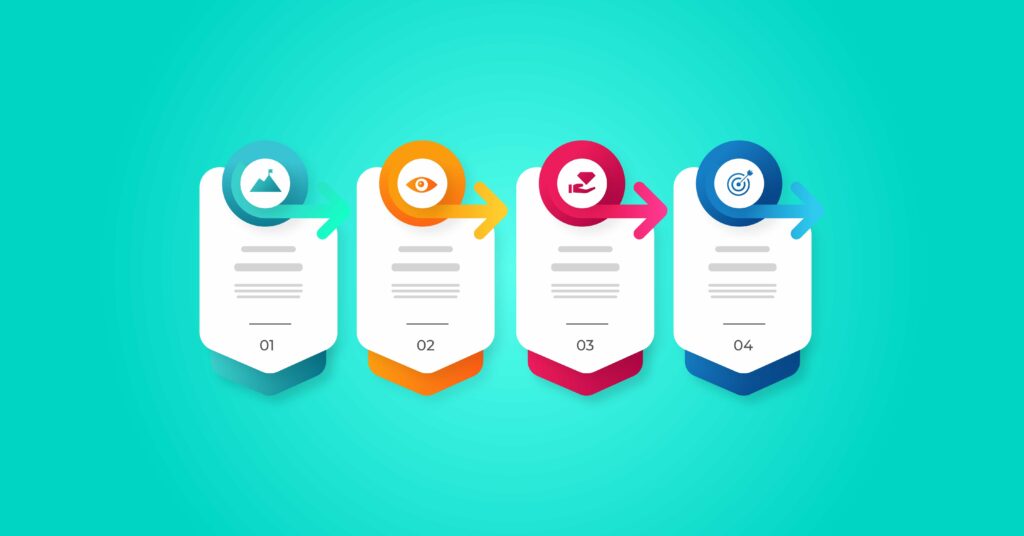 01

02

03

04